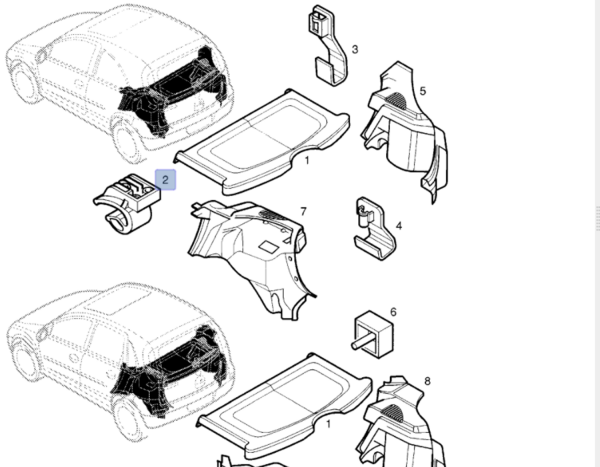 3
5
1
2
7
4
6
8
1