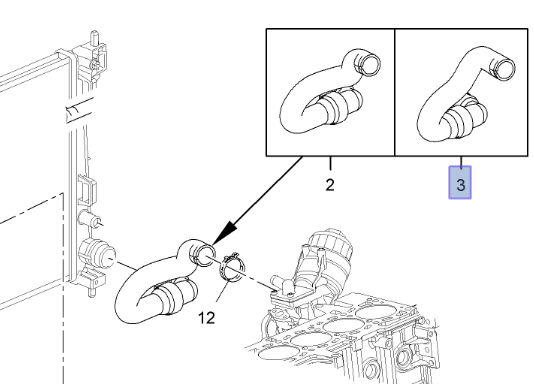 2
3
12