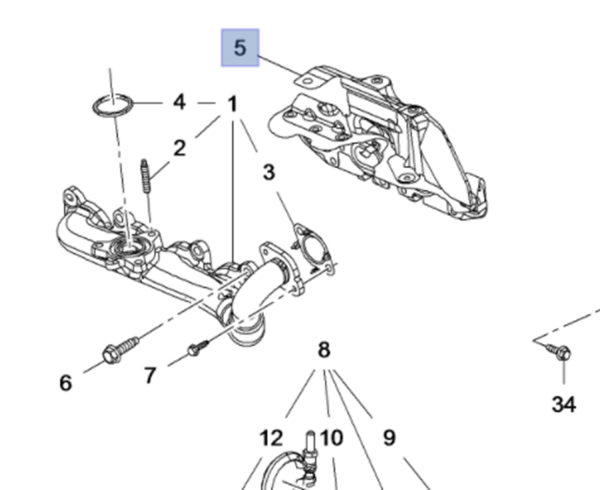 5
4
1
2
3
6
7
8
34
12
10
9