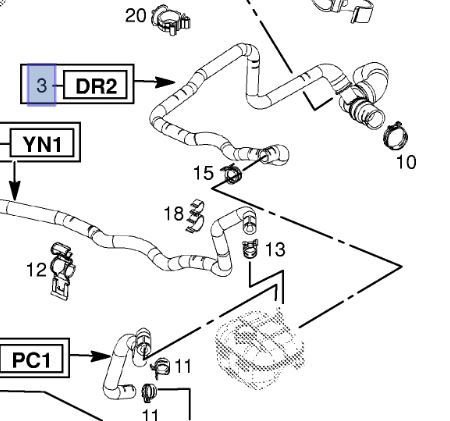 20
3
DR2
YN1
10
15
18
13
12
PC1
11
11