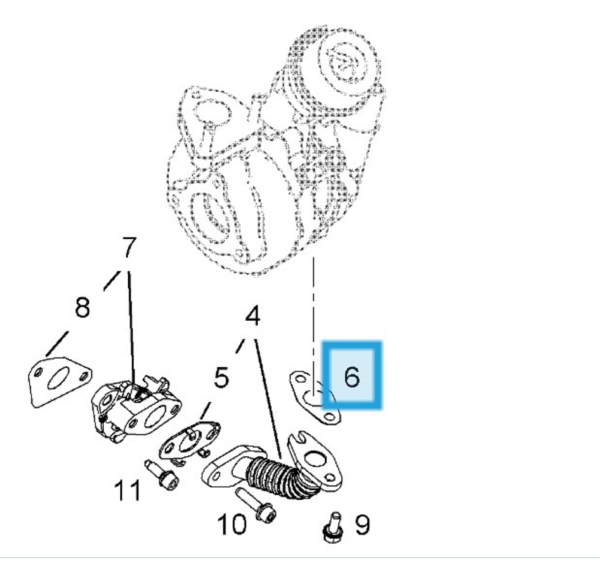 7
8
4
5
6
11
10
9