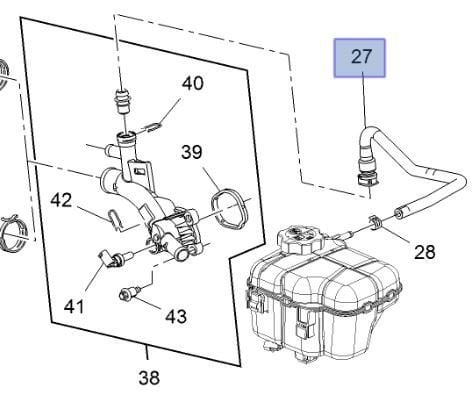 27
40
39
42
28
41
43
38