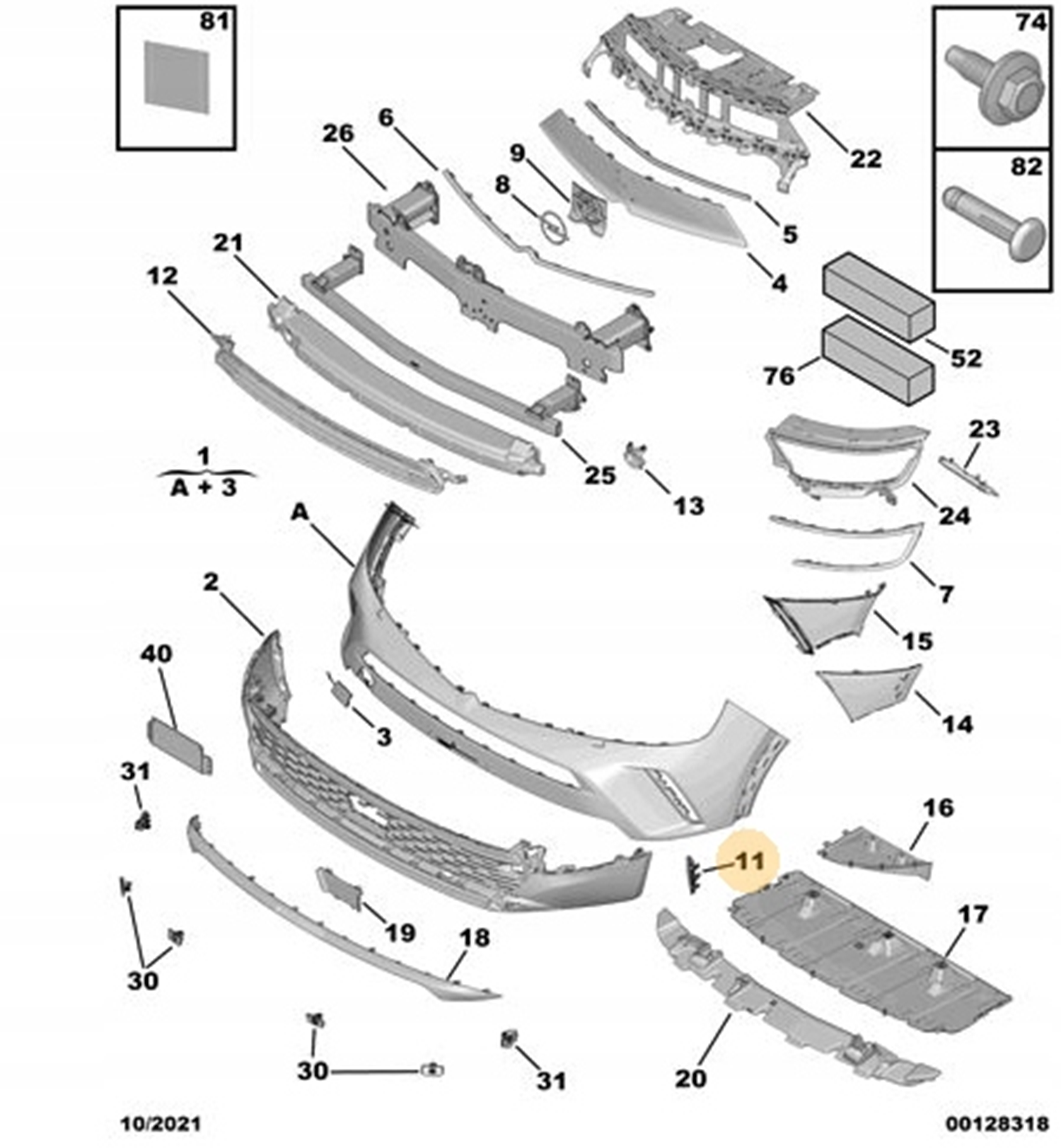 81
74
82
26
6
9
8
22
5
4
21
12
52
76
23
1
A + 3
25
13
24
A
7
2
15
40
3
14
31
16
11
17
19
18
30
30
31
20
10/2021
00128318