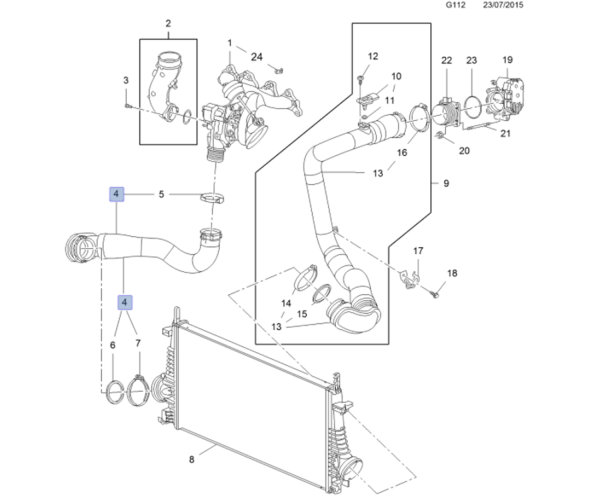 G112 23/07/2015

2
1
24
3
12
10
11
22
23
19
21
20
16
13
9
4
5
17
18
4
14
15
13
6
7
8