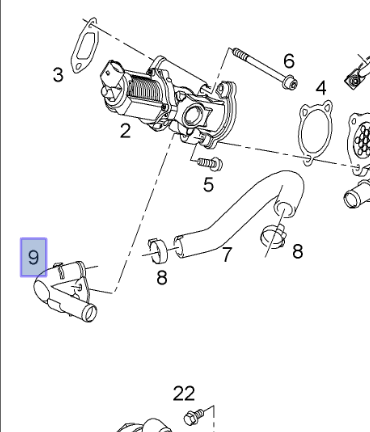 3
6
4
2
5
7
8
9
8
22