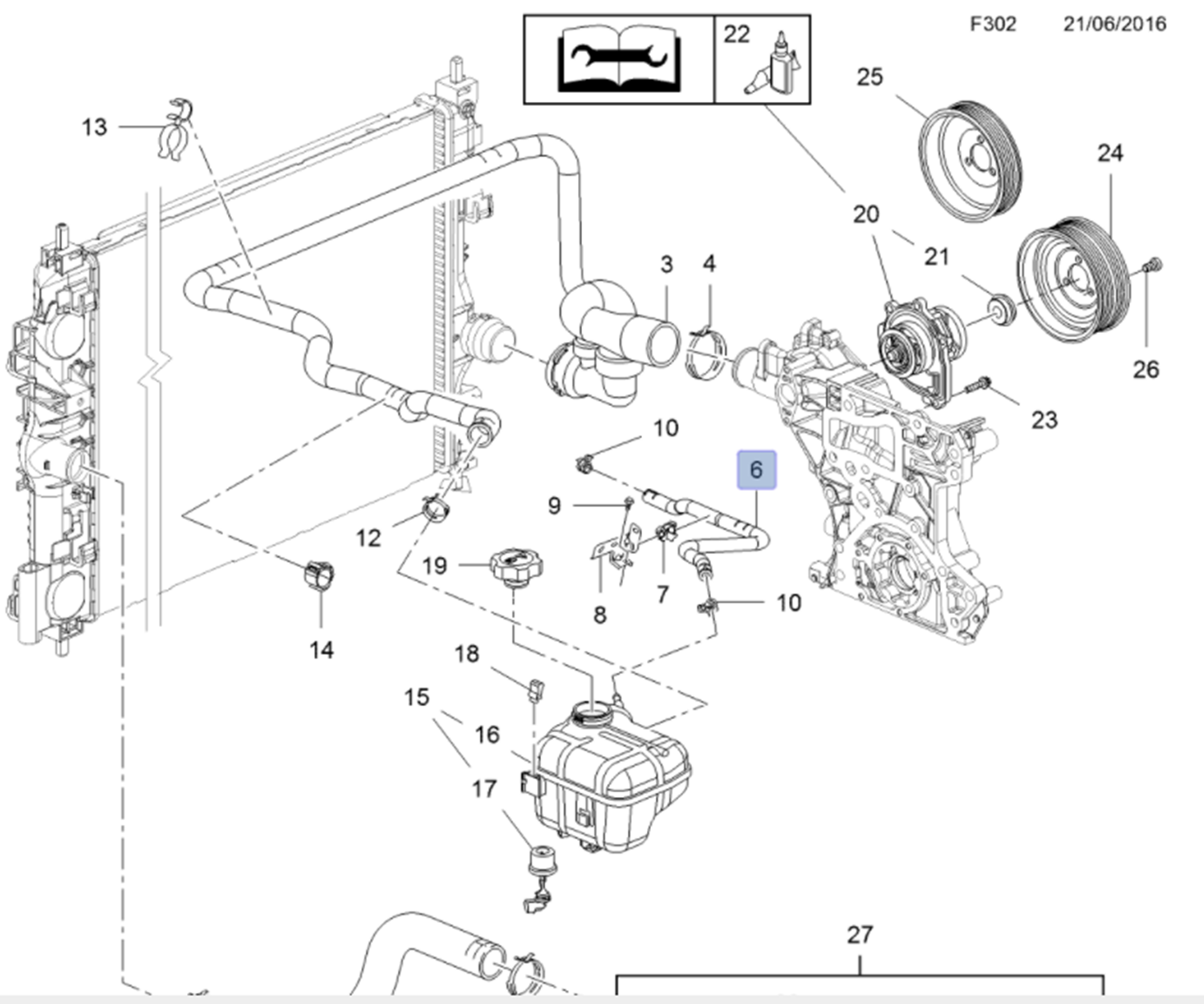 F302 21/06/2016

22

25

24

13

20

21

3

4

26

23

10

6

9

12

19

8

7

10

14

18

15

16

17

27