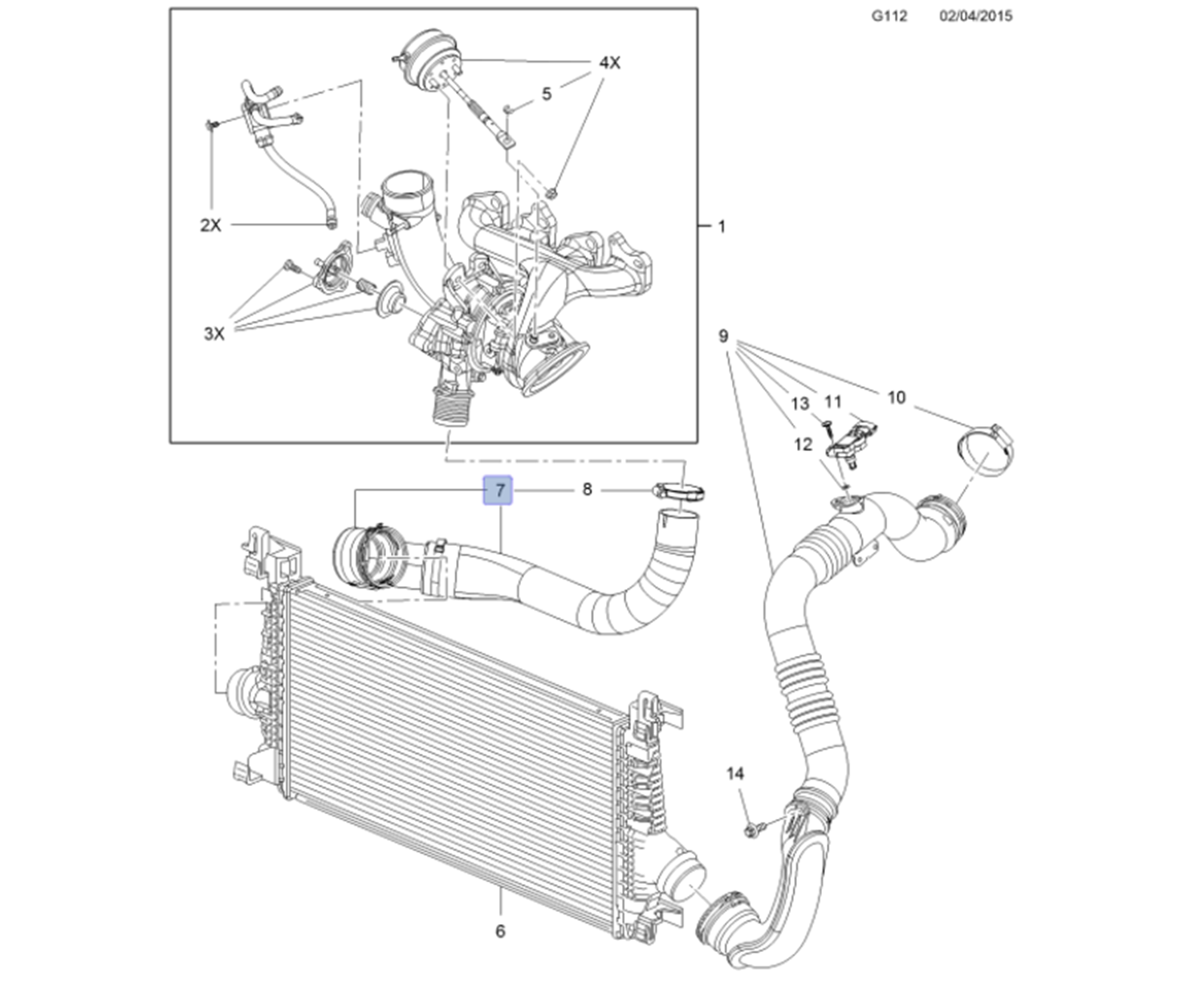 G112 02/04/2015

4X
5
2X
1
3X
9
13
11
10
12
7
8
14
6