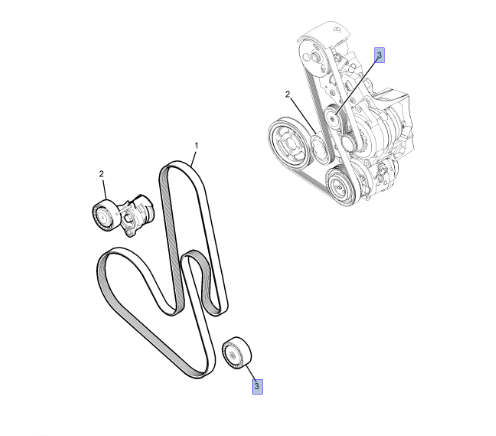 3
2
1
2
3