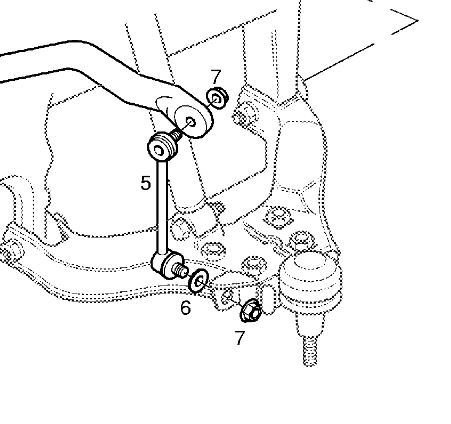 7
5
6
7