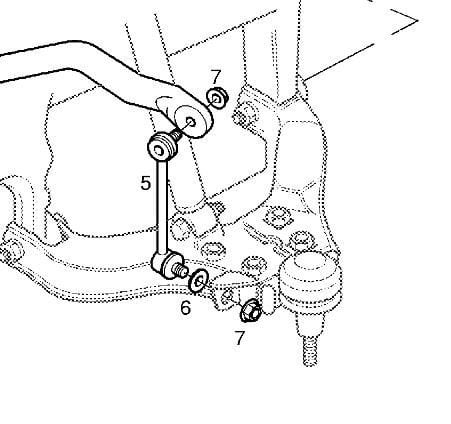 7
5
6
7