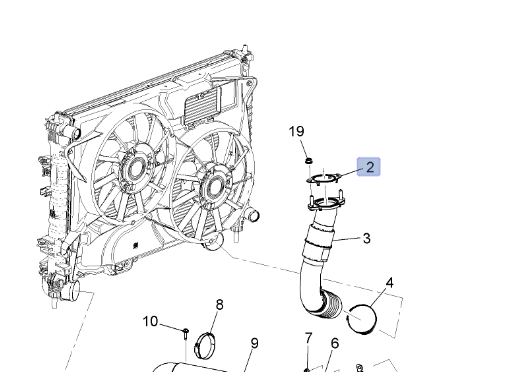 19
2
3
4
8
10
9
7
6