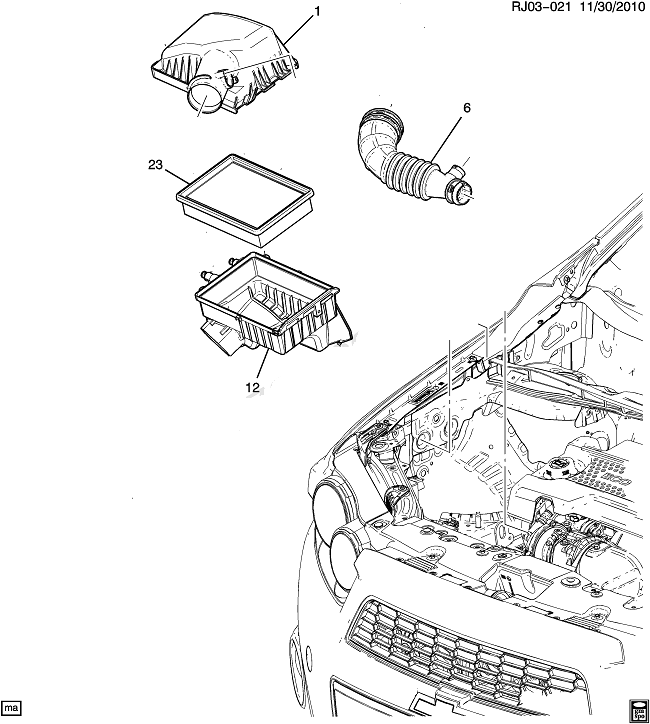 RJ03-021 11/30/2010

1

6

23

12

ma