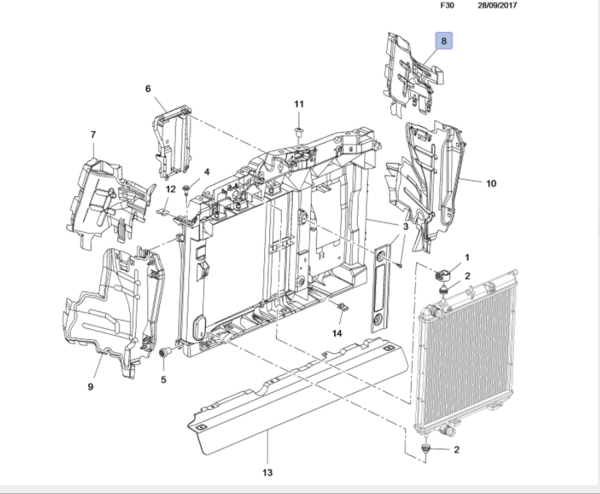 F30 28/09/2017

8

6

11

7

4

12

10

3

1

2

14

9

5

13

2