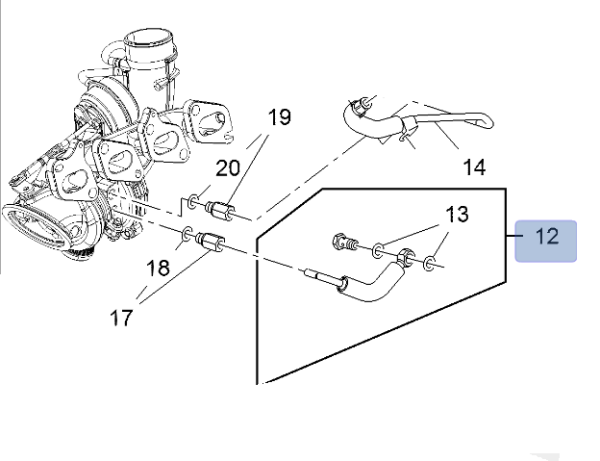 19
20
14
13
12
18
17