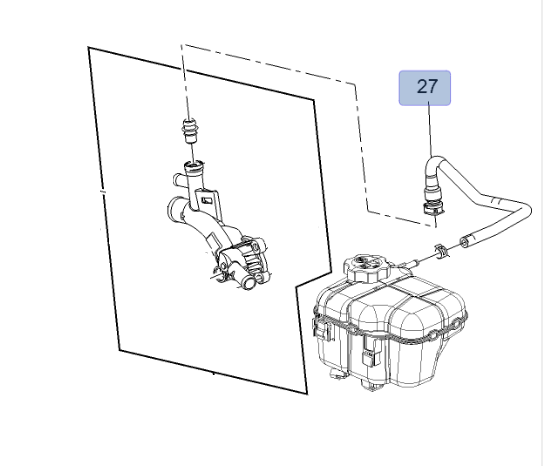 27