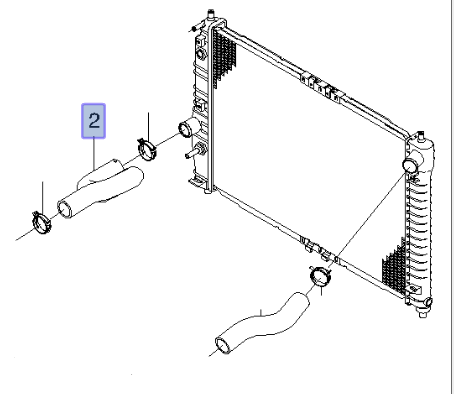 2