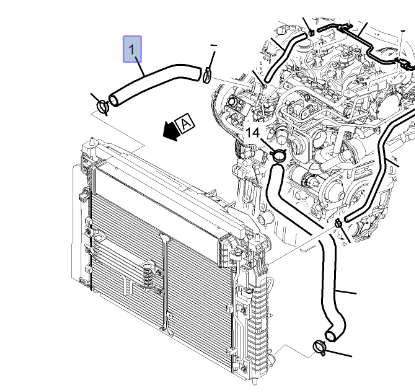 1

A

14