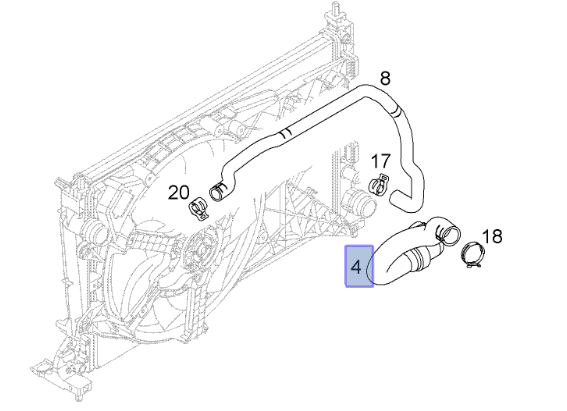 8
17
20
18
4