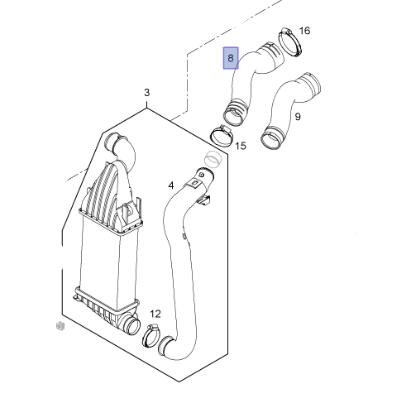 16
8
3
9
15
4
12