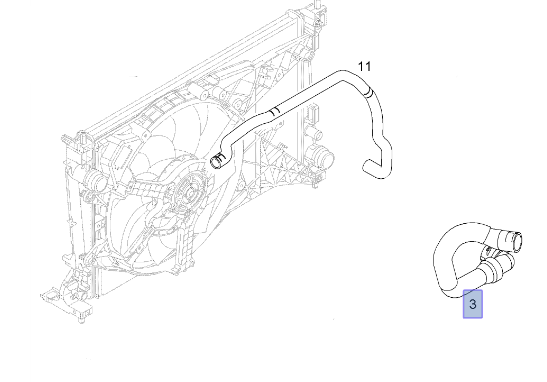 11

3