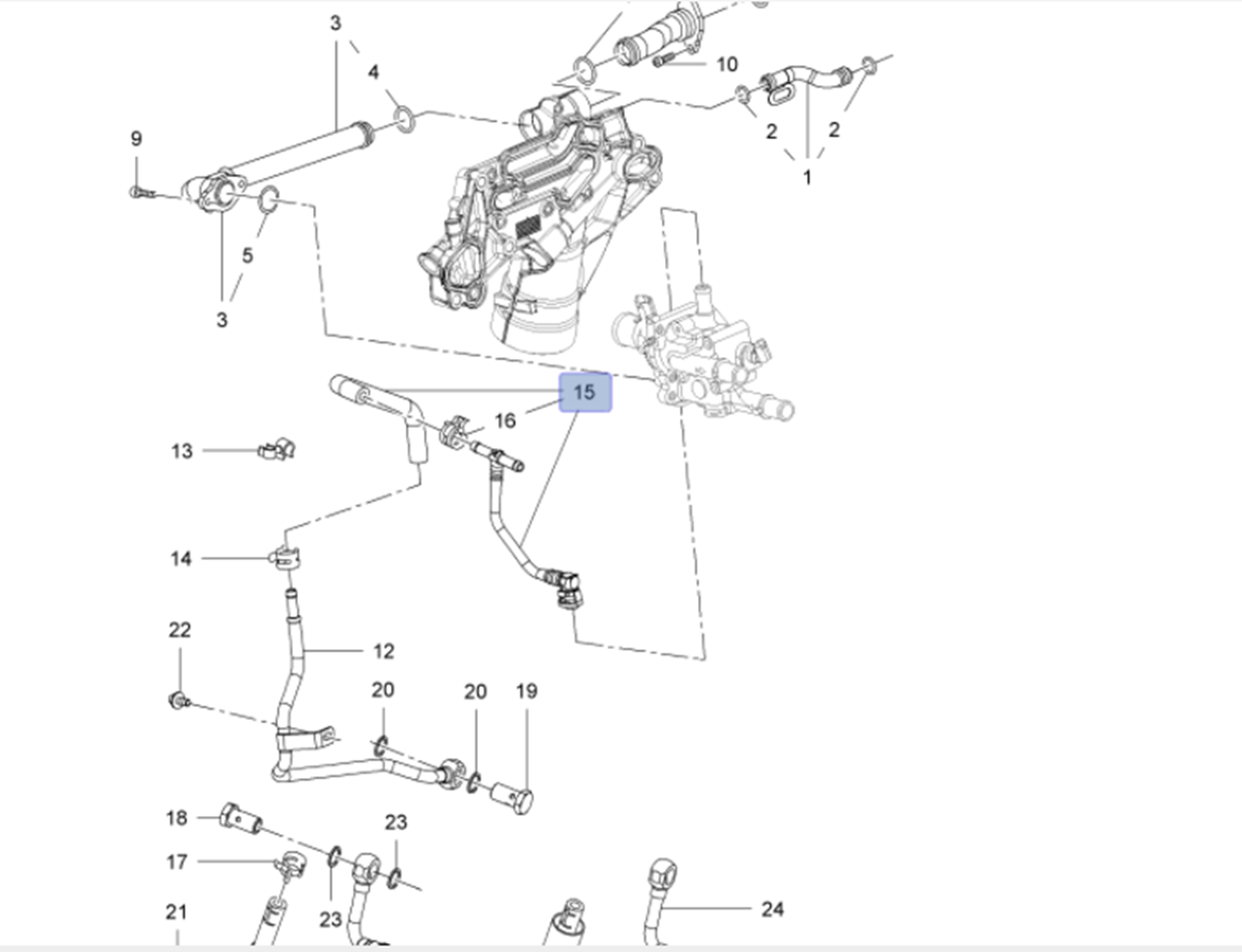 3
4
10
9
2
2
1
5
3
15
16
13
14
22
12
20
20
19
18
23
17
21
23
24