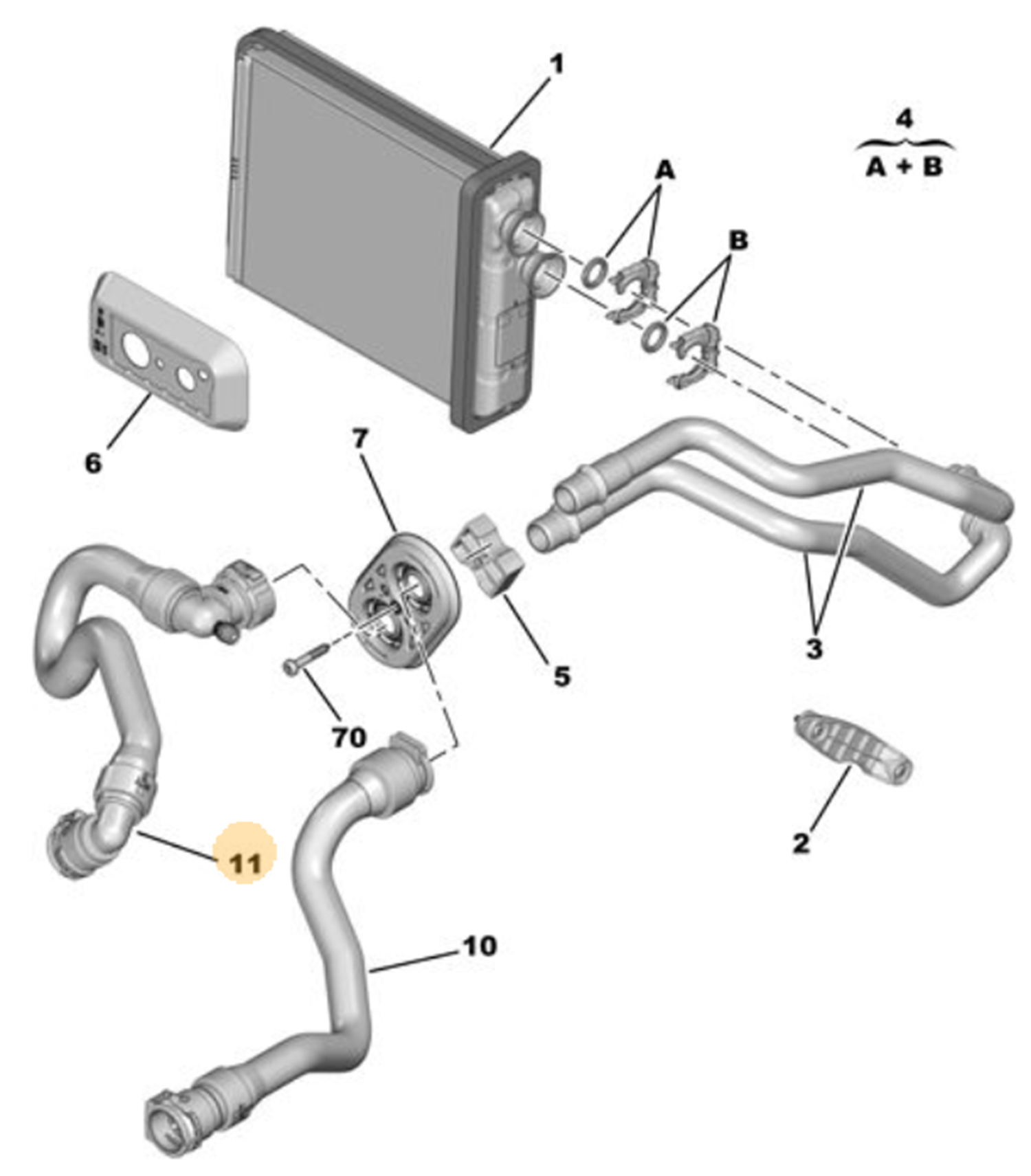 1

4
A + B

A

B

6

7

3

5

70

2

11

10